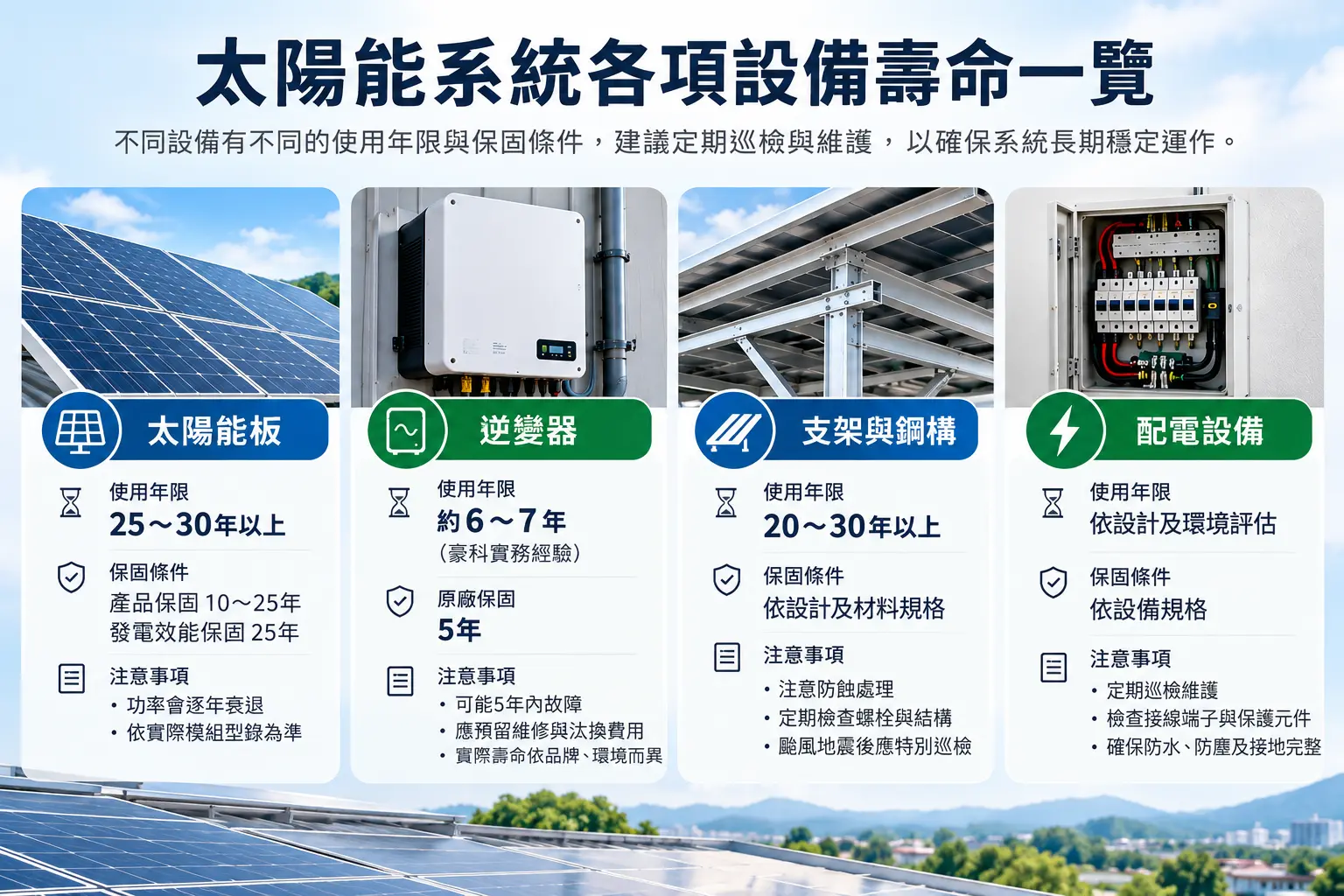 太陽能系統各項設備壽命一覽

不同設備有不同的使用年限與保固條件，建議定期巡檢與維護，以確保系統長期穩定運作。

太陽能板

使用年限
25～30年以上

保固條件
產品保固10～25年
發電效能保固25年

注意事項
• 功率會逐年衰退
• 依實際模組型錄為準

逆變器

使用年限
約6～7年
(豪科實務經驗)

原廠保固
5年

注意事項
• 可能5年內故障
• 應預留維修與汰換費用
• 實際壽命依品牌、環境而異

支架與鋼構

使用年限
20～30年以上

保固條件
依設計及材料規格

注意事項
• 注意防蝕處理
• 定期檢查螺栓與結構
• 颱風地震後應特別巡檢

配電設備

使用年限
依設計及環境評估

保固條件
依設備規格

注意事項
• 定期巡檢維護
• 檢查接線端子與保護元件
• 確保防水、防塵及接地完整